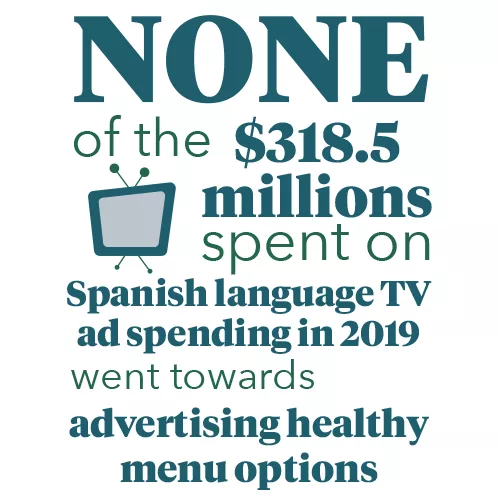 NONE

of the $318.5 millions spent on

Spanish language TV ad spending in 2019

went towards

advertising healthy menu options