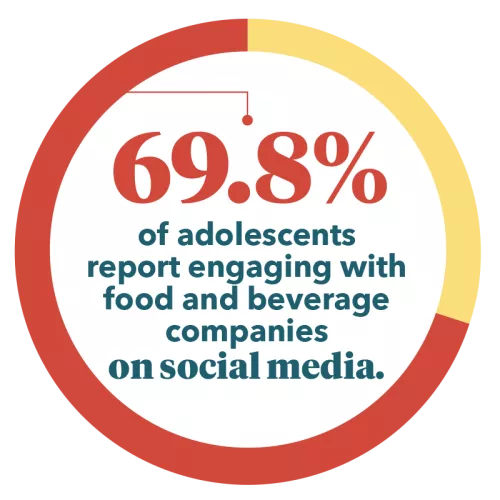 69.8%

of adolescents report engaging with food and beverage companies on social media.